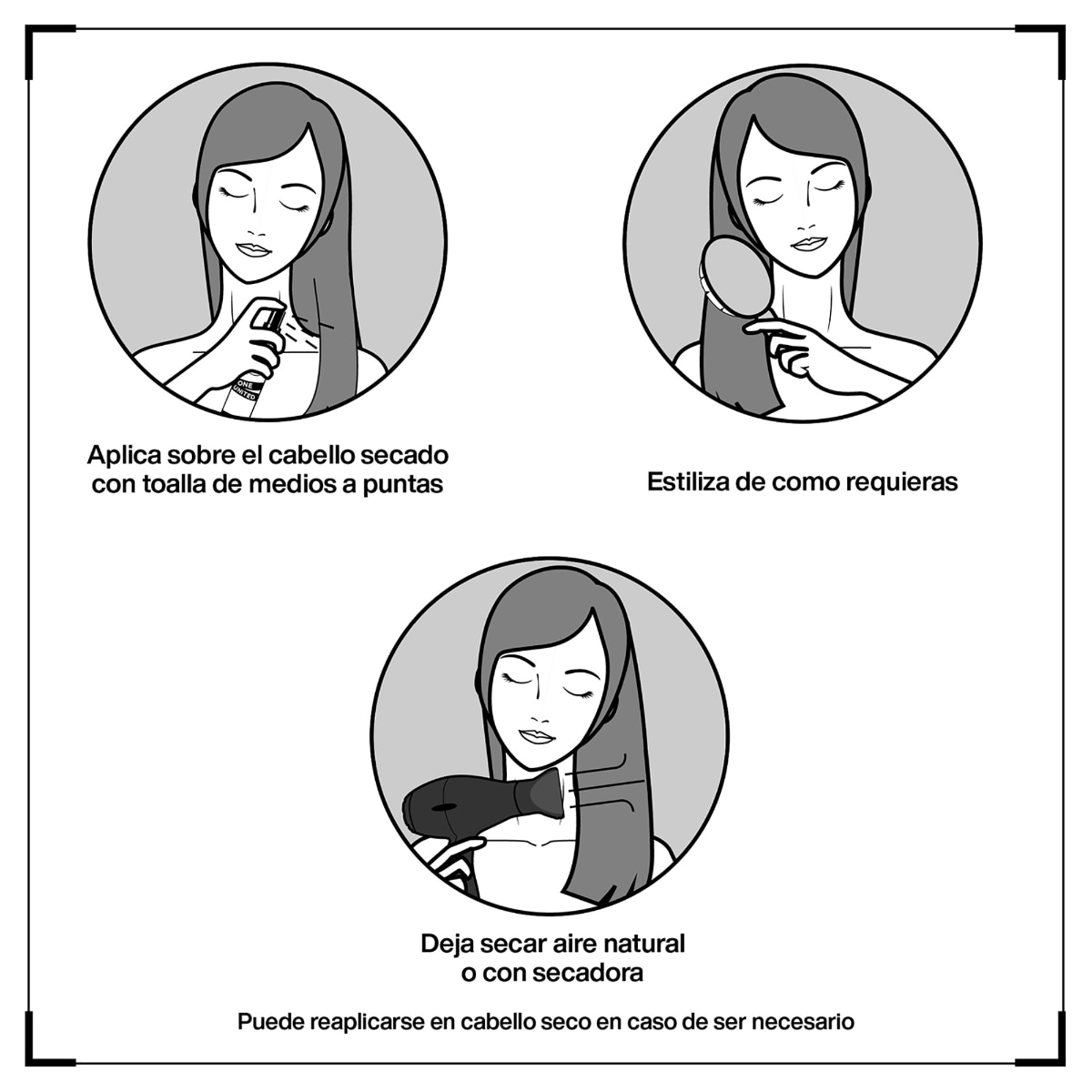 ONE UNITED

Aplica sobre el cabello secado con toalla de medios a puntas

Estiliza de como requieras

Deja secar aire natural o con secadora

Puede reaplicarse en cabello seco en caso de ser necesario